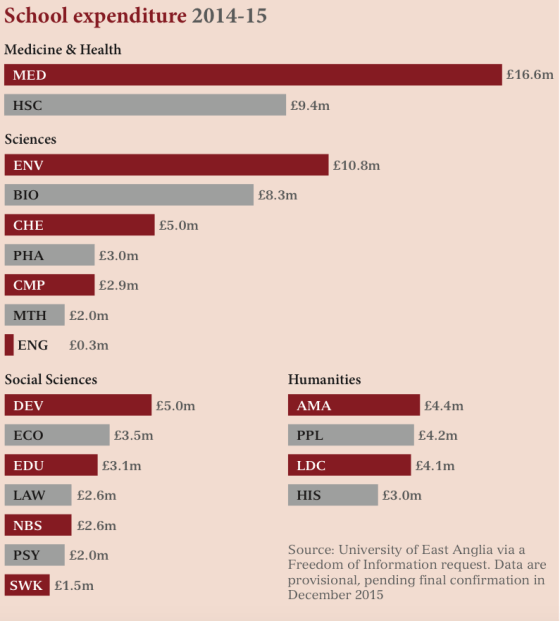 School expenditure 2014-15

Medicine & Health

MED £16.6m

HSC £9.4m

Sciences

ENV £10.8m

BIO £8.3m

CHE £5.0m

PHA £3.0m

CMP £2.9m

MTH £2.0m

ENG £0.3m

Social Sciences

DEV £5.0m

ECO £3.5m

EDU £3.1m

LAW £2.6m

NBS £2.6m

PSY £2.0m

SWK £1.5m

Humanities

AMA £4.4m

PPL £4.2m

LDC £4.1m

HIS £3.0m

Source: University of East Anglia via a Freedom of Information request. Data are provisional, pending final confirmation in December 2015